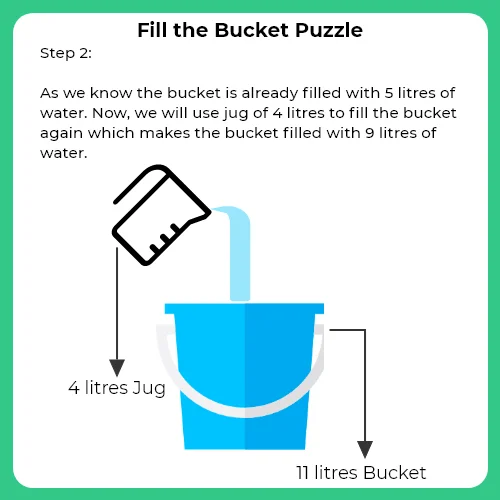 Fill the Bucket Puzzle

Step 2:

As we know the bucket is already filled with 5 litres of water. Now, we will use jug of 4 litres to fill the bucket again which makes the bucket filled with 9 litres of water.

4 litres Jug

11 litres Bucket