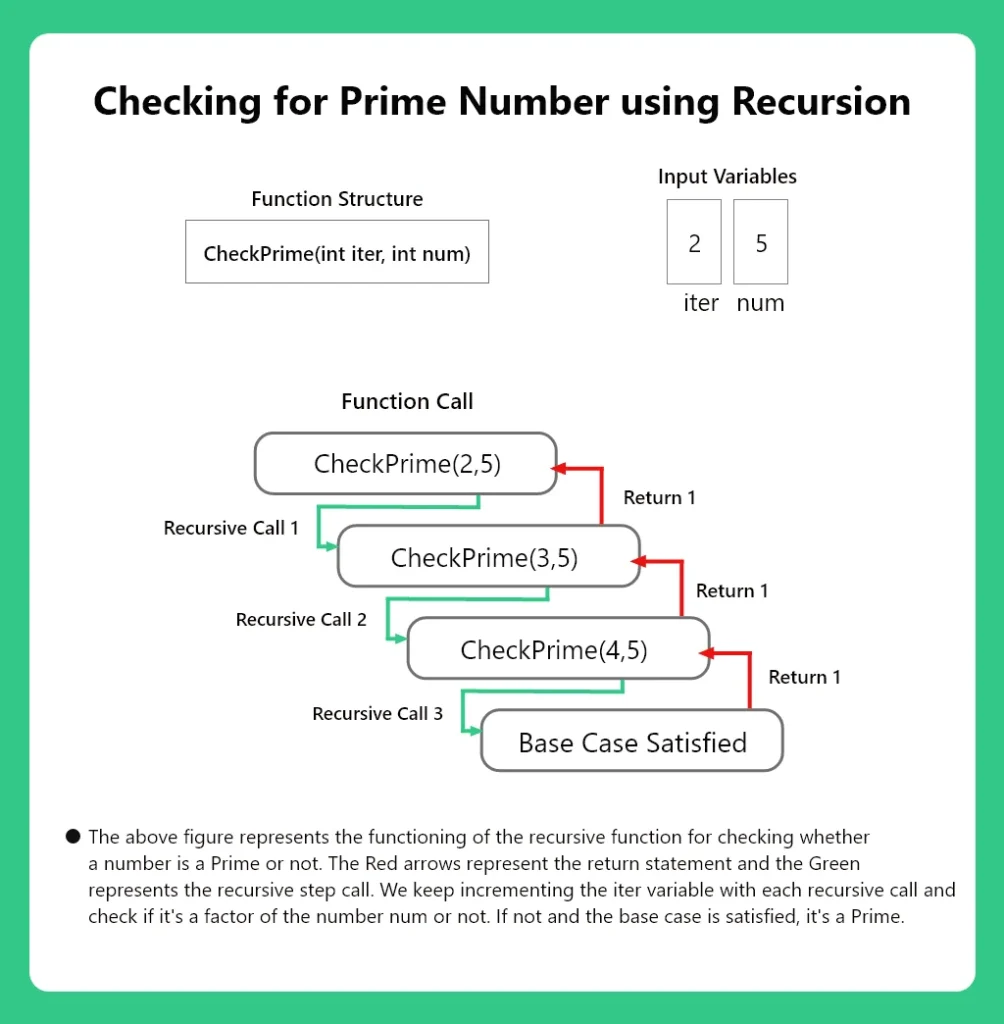 Checking for Prime Number using Recursion

Function Structure

CheckPrime(int iter, int num)

Input Variables

2

5

iter num

Function Call

CheckPrime(2,5)

Return 1

Recursive Call 1

CheckPrime(3,5)

Return 1

Recursive Call 2

CheckPrime(4,5)

Return 1

Recursive Call 3

Base Case Satisfied

● The above figure represents the functioning of the recursive function for checking whether a number is a Prime or not. The Red arrows represent the return statement and the Green represents the recursive step call. We keep incrementing the iter variable with each recursive call and check if it's a factor of the number num or not. If not and the base case is satisfied, it's a Prime.