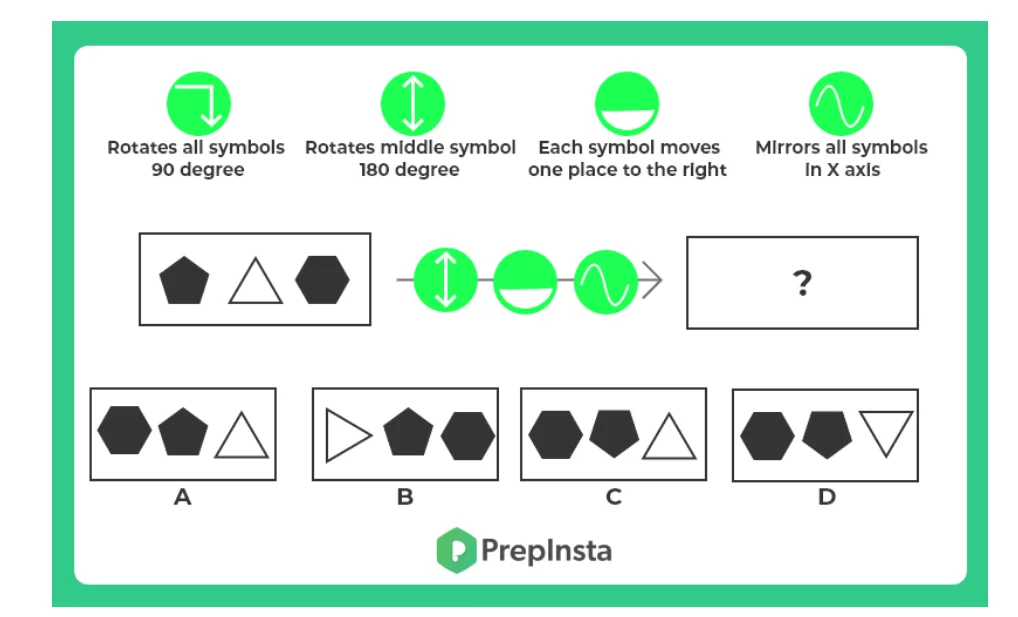 Rotates all symbols 90 degree

Rotates middle symbol 180 degree

Each symbol moves one place to the right

Mirrors all symbols in X axis

?

A

B

C

D

PrepInsta