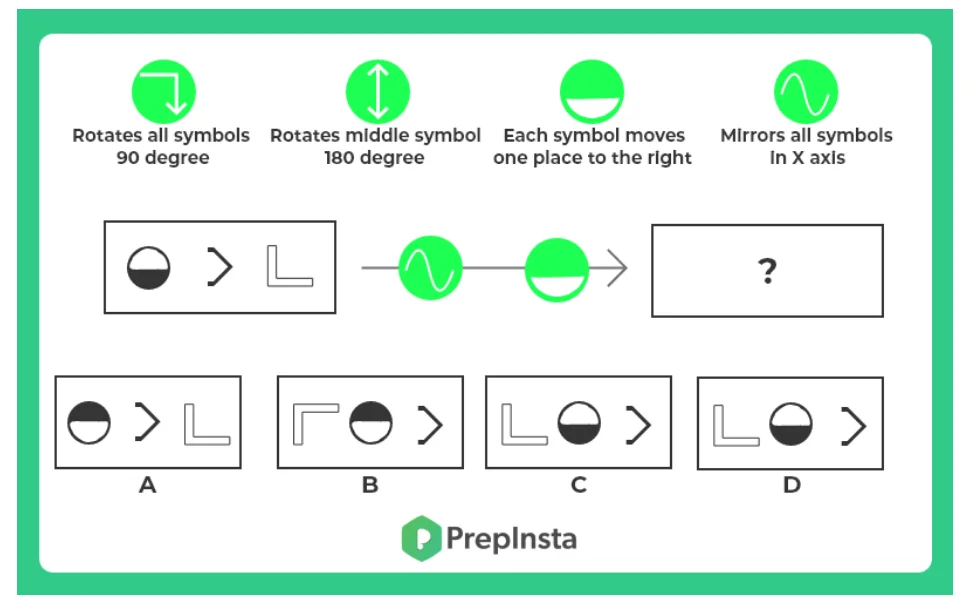 Rotates all symbols 90 degree

Rotates middle symbol 180 degree

Each symbol moves one place to the right

Mirrors all symbols in X axis

?

A

B

C

D

PrepInsta