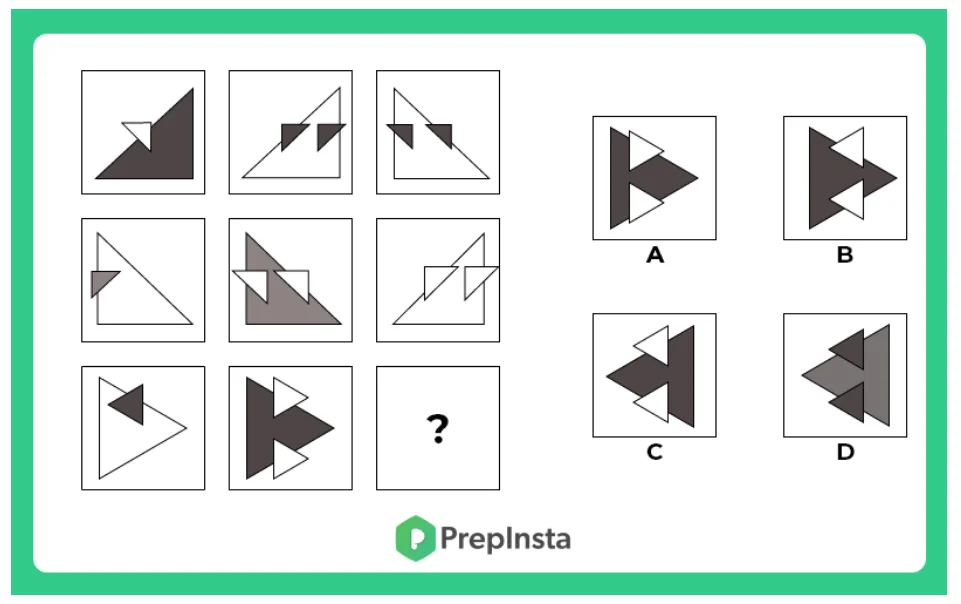 ?

A

B

C

D

PrepInsta