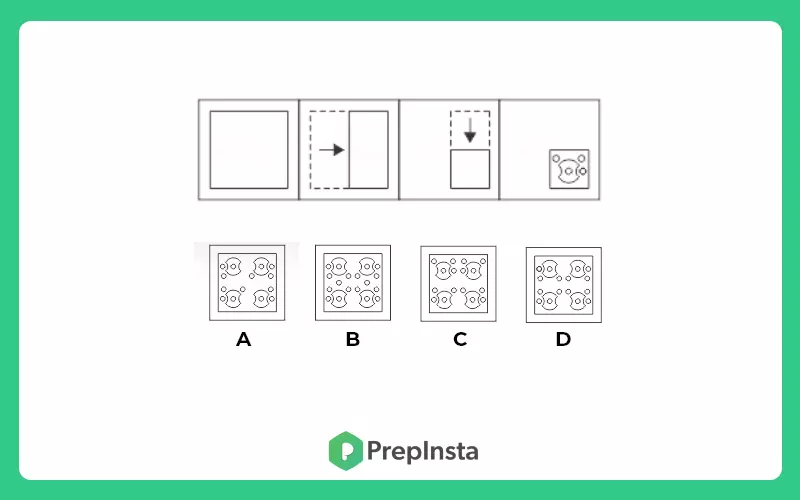 A B C D

PrepInsta